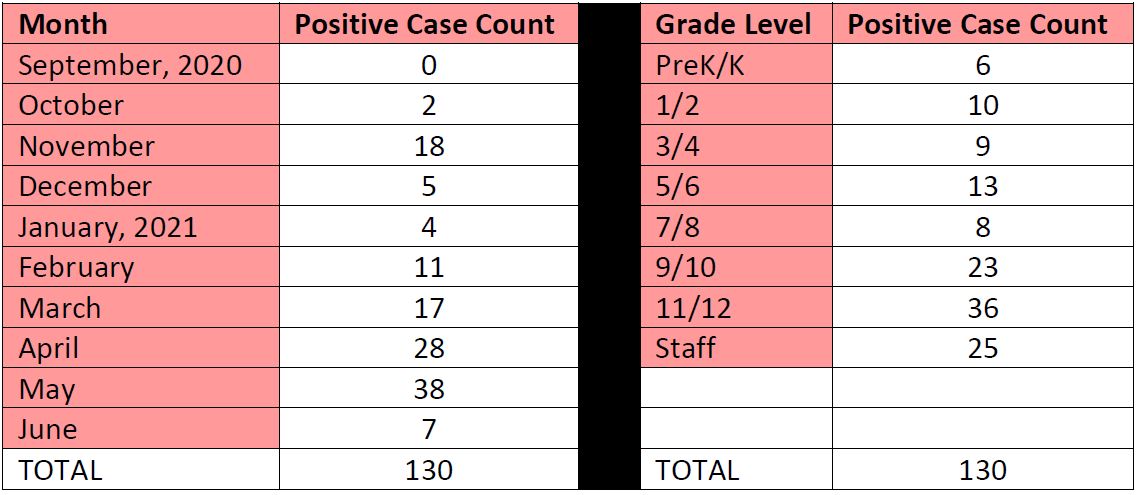 | Month | Positive Case Count |
|---|---|
| September, 2020 | 0 |
| October | 2 |
| November | 18 |
| December | 5 |
| January, 2021 | 4 |
| February | 11 |
| March | 17 |
| April | 28 |
| May | 38 |
| June | 7 |
| TOTAL | 130 |

| Grade Level | Positive Case Count |
|---|---|
| PreK/K | 6 |
| 1/2 | 10 |
| 3/4 | 9 |
| 5/6 | 13 |
| 7/8 | 8 |
| 9/10 | 23 |
| 11/12 | 36 |
| Staff | 25 |
| | |
| | |
| TOTAL | 130 |